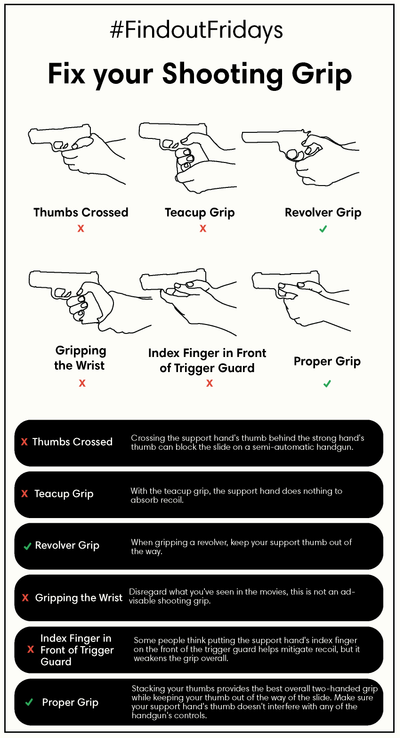 #FindoutFridays

Fix your Shooting Grip

Thumbs Crossed
X

Teacup Grip
X

Revolver Grip
✓

Gripping the Wrist
X

Index Finger in Front of Trigger Guard
X

Proper Grip
✓

X Thumbs Crossed
Crossing the support hand's thumb behind the strong hand's thumb can block the slide on a semi-automatic handgun.

X Teacup Grip
With the teacup grip, the support hand does nothing to absorb recoil.

✓ Revolver Grip
When gripping a revolver, keep your support thumb out of the way.

X Gripping the Wrist
Disregard what you've seen in the movies, this is not an advisable shooting grip.

X Index Finger in Front of Trigger Guard
Some people think putting the support hand's index finger on the front of the trigger guard helps mitigate recoil, but it weakens the grip overall.

✓ Proper Grip
Stacking your thumbs provides the best overall two-handed grip while keeping your thumb out of the way of the slide. Make sure your support hand's thumb doesn't interfere with any of the handgun's controls.