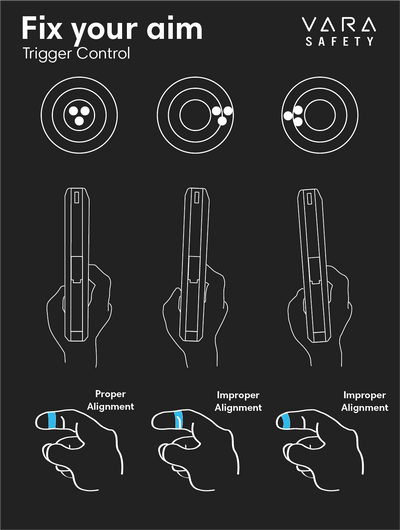 Fix your aim
Trigger Control

VARA
SAFETY

Proper Alignment

Improper Alignment

Improper Alignment