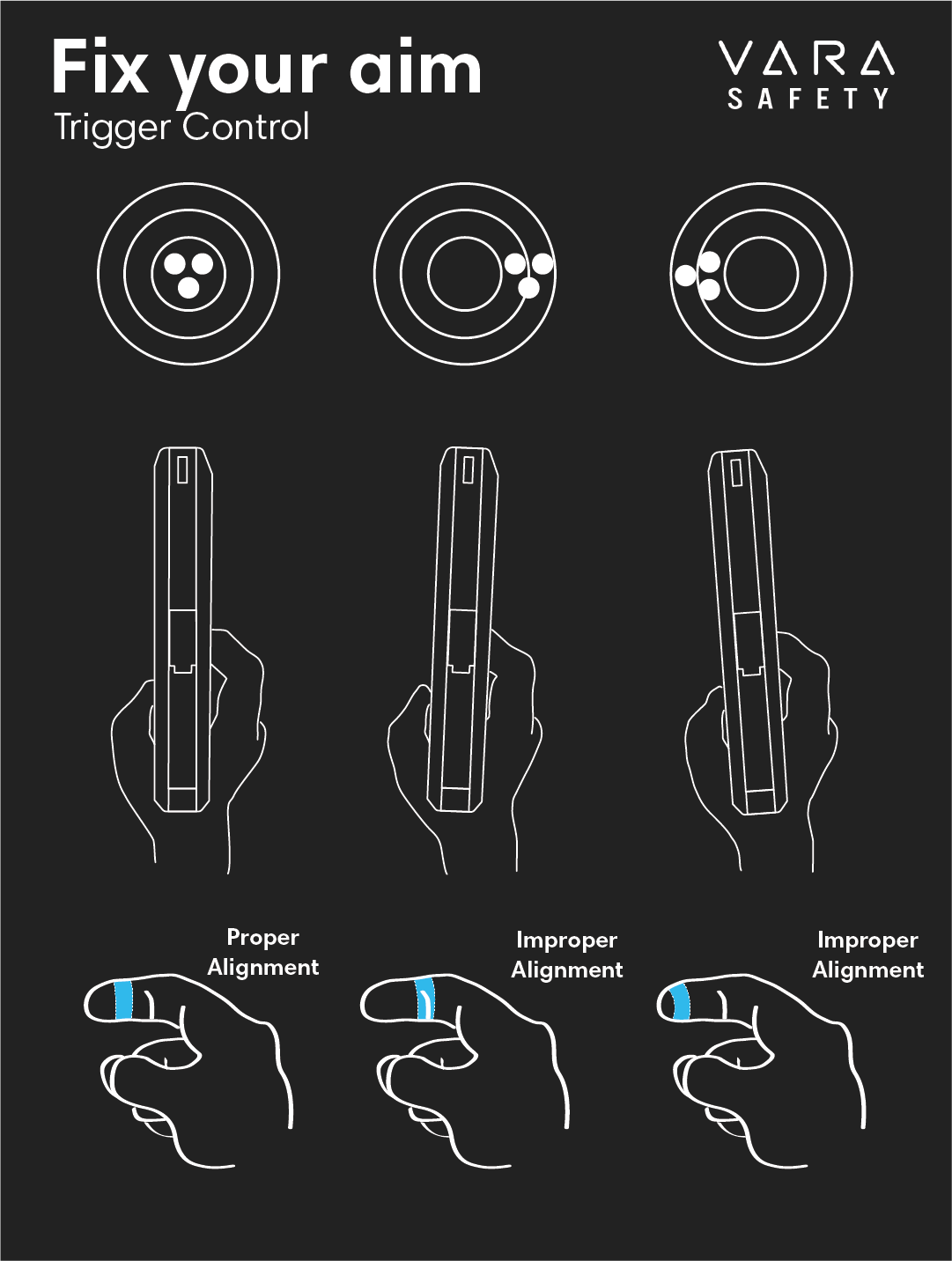 Fix your aim
Trigger Control

VARA
SAFETY

Proper Alignment

Improper Alignment

Improper Alignment